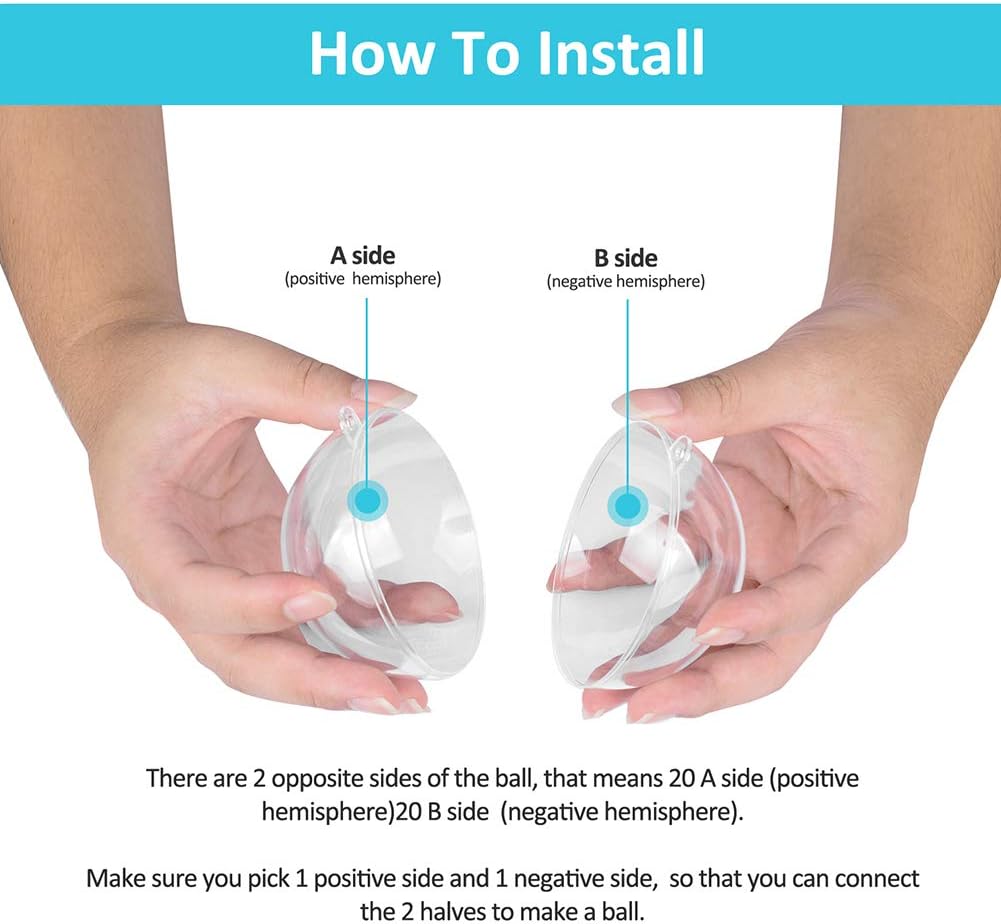 How To Install

A side
(positive hemisphere)

B side
(negative hemisphere)

There are 2 opposite sides of the ball, that means 20 A side (positive hemisphere)20 B side (negative hemisphere).

Make sure you pick 1 positive side and 1 negative side, so that you can connect the 2 halves to make a ball.